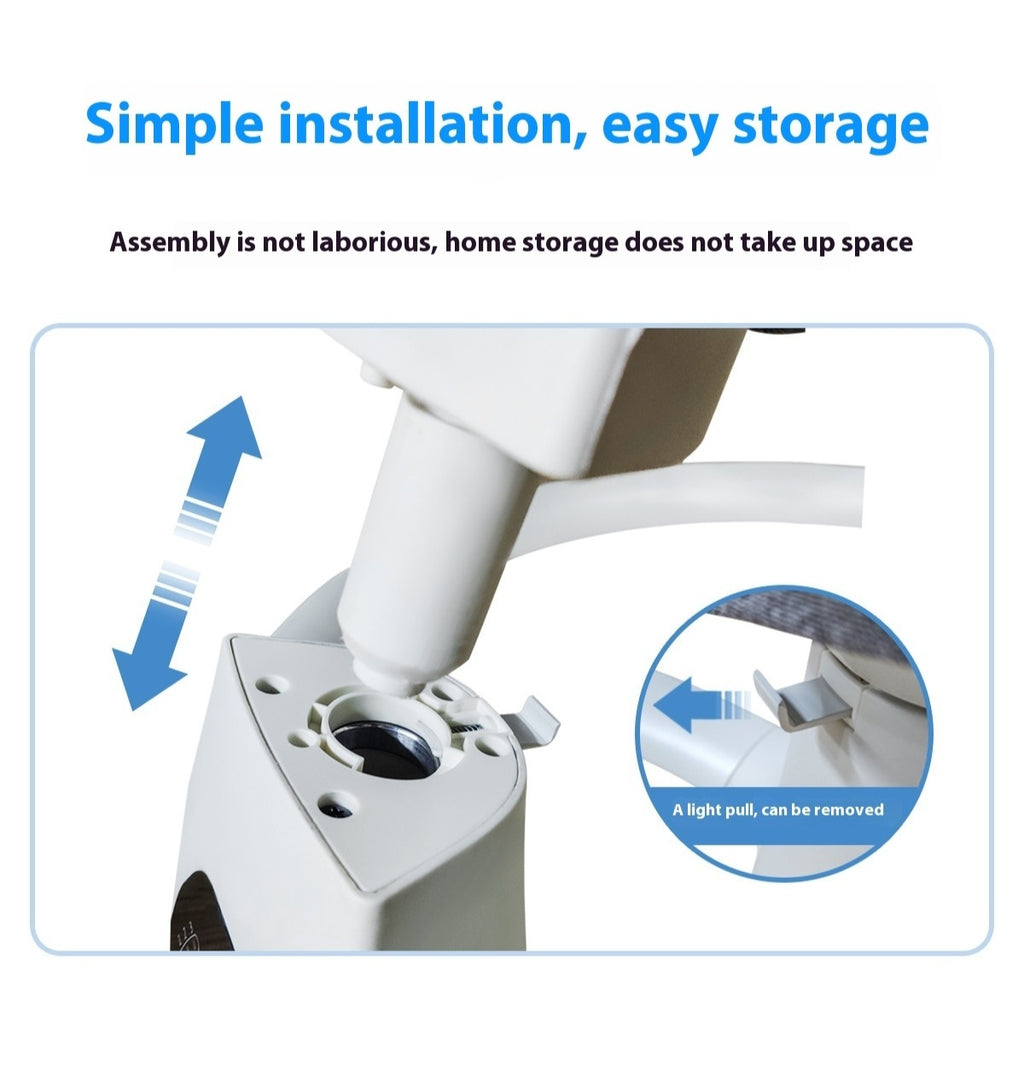 Simple installation, easy storage

Assembly is not laborious, home storage does not take up space

A light pull, can be removed