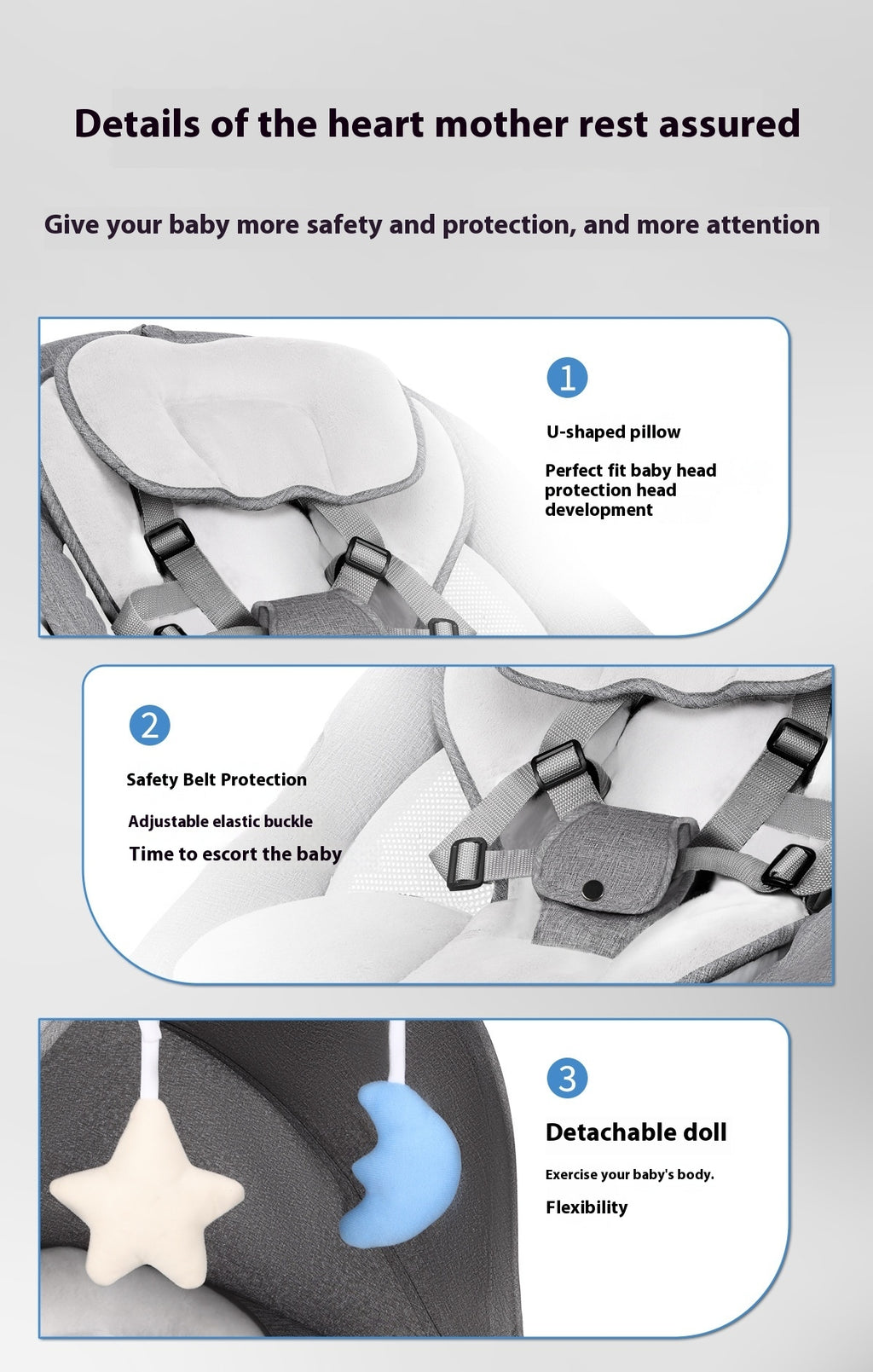 Details of the heart mother rest assured

Give your baby more safety and protection, and more attention

1

U-shaped pillow

Perfect fit baby head protection head development

2

Safety Belt Protection

Adjustable elastic buckle

Time to escort the baby

3

Detachable doll

Exercise your baby's body.

Flexibility