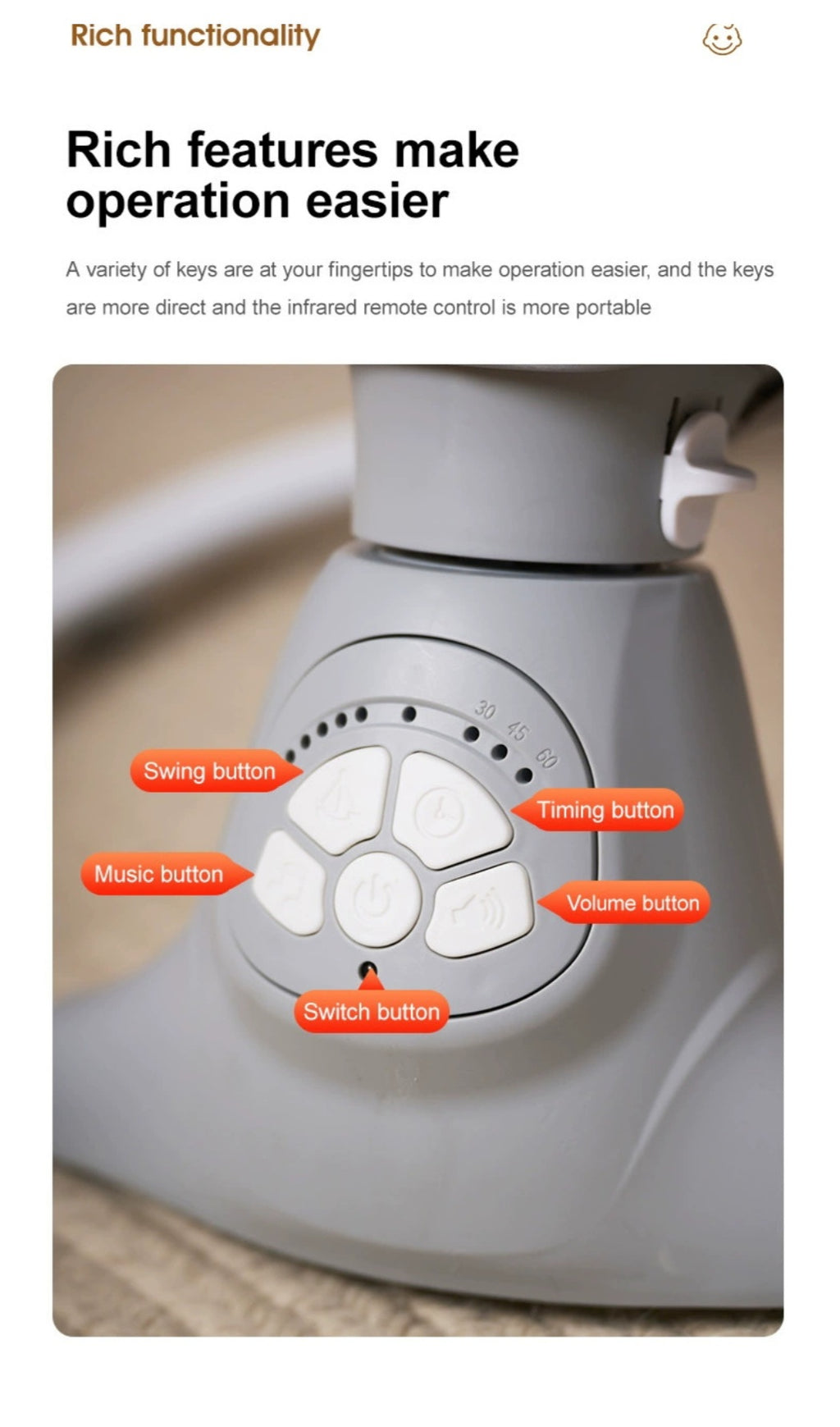 Rich functionality

Rich features make operation easier

A variety of keys are at your fingertips to make operation easier, and the keys are more direct and the infrared remote control is more portable

30 45 60

Swing button

Timing button

Music button

Volume button

Switch button