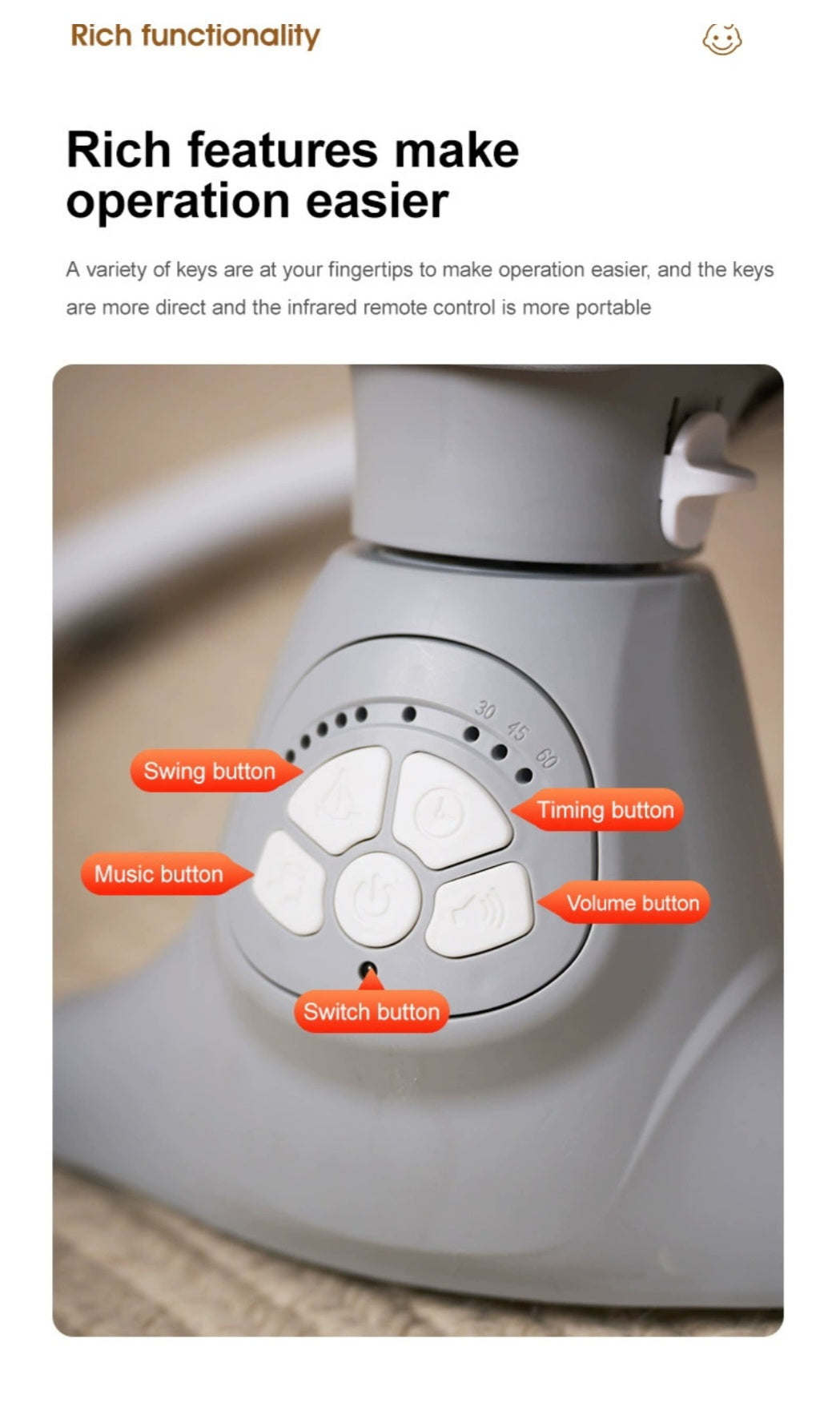 Rich functionality

Rich features make operation easier

A variety of keys are at your fingertips to make operation easier, and the keys are more direct and the infrared remote control is more portable

30 45 60

Swing button

Timing button

Music button

Volume button

Switch button